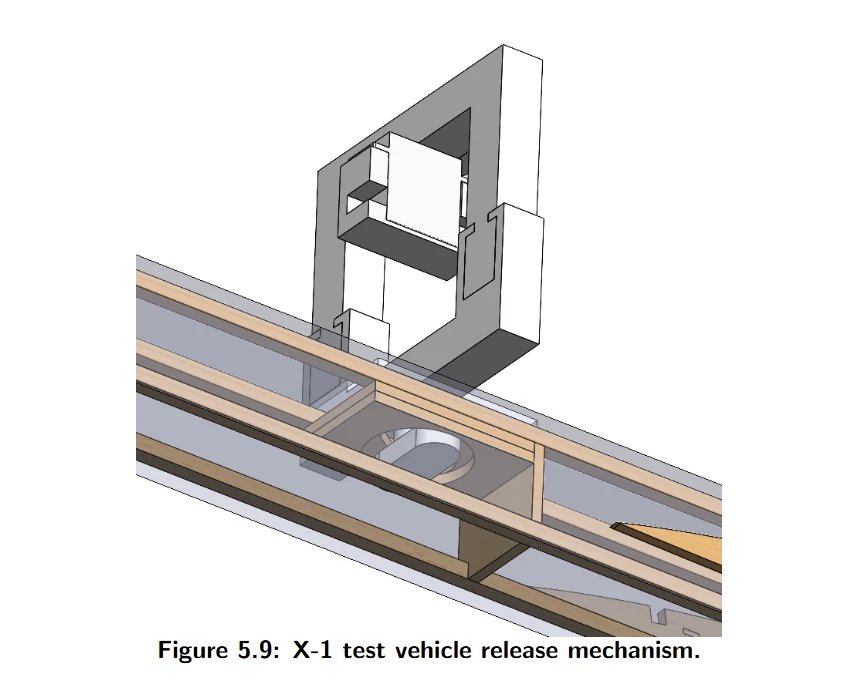 Figure 5.9: X-1 test vehicle release mechanism.