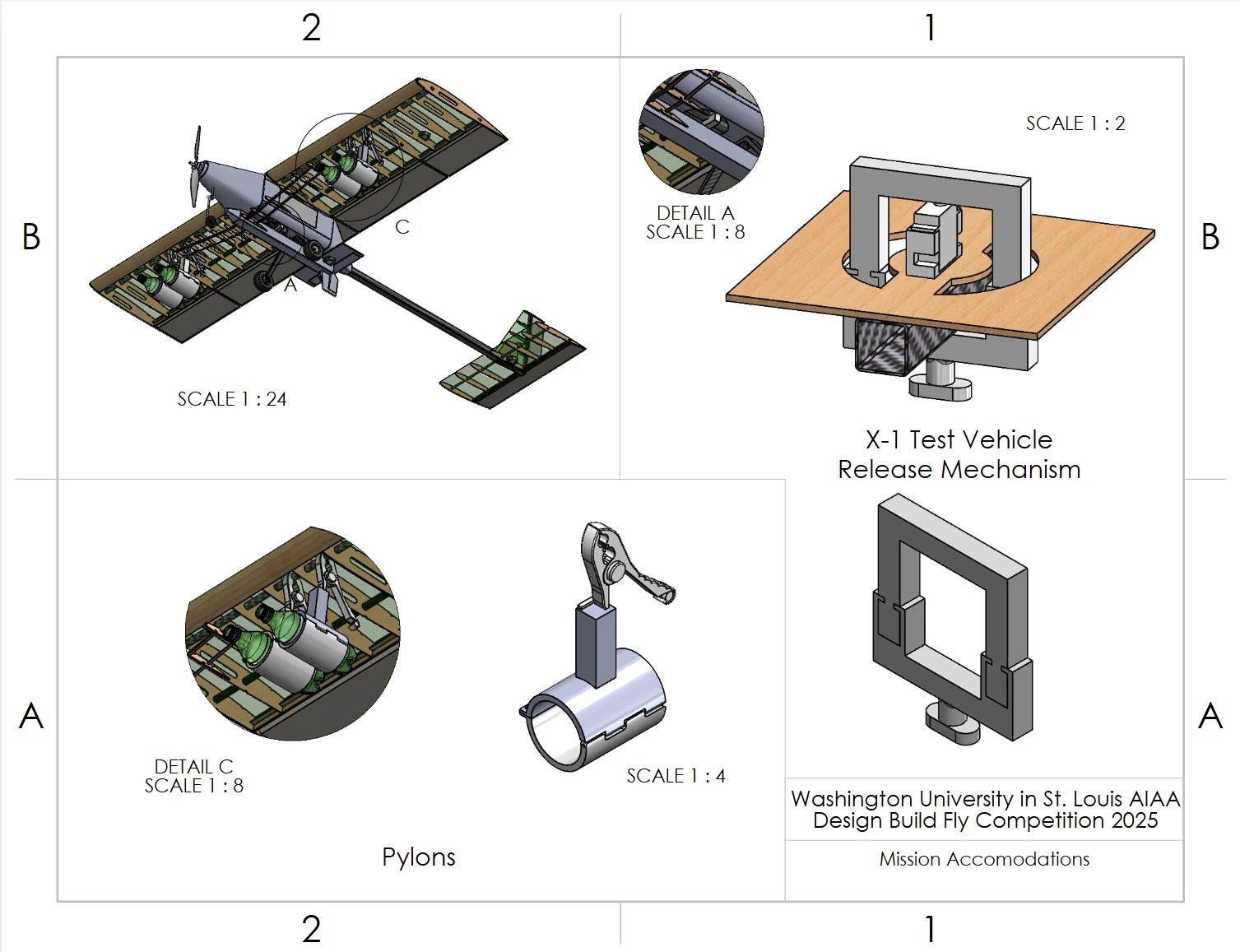 2

1

B

B

C

A

SCALE 1 : 24

DETAIL A
SCALE 1 : 8

SCALE 1 : 2

X-1 Test Vehicle
Release Mechanism

A

A

DETAIL C
SCALE 1 : 8

SCALE 1 : 4

Pylons

Washington University in St. Louis AIAA
Design Build Fly Competition 2025

Mission Accomodations

2

1