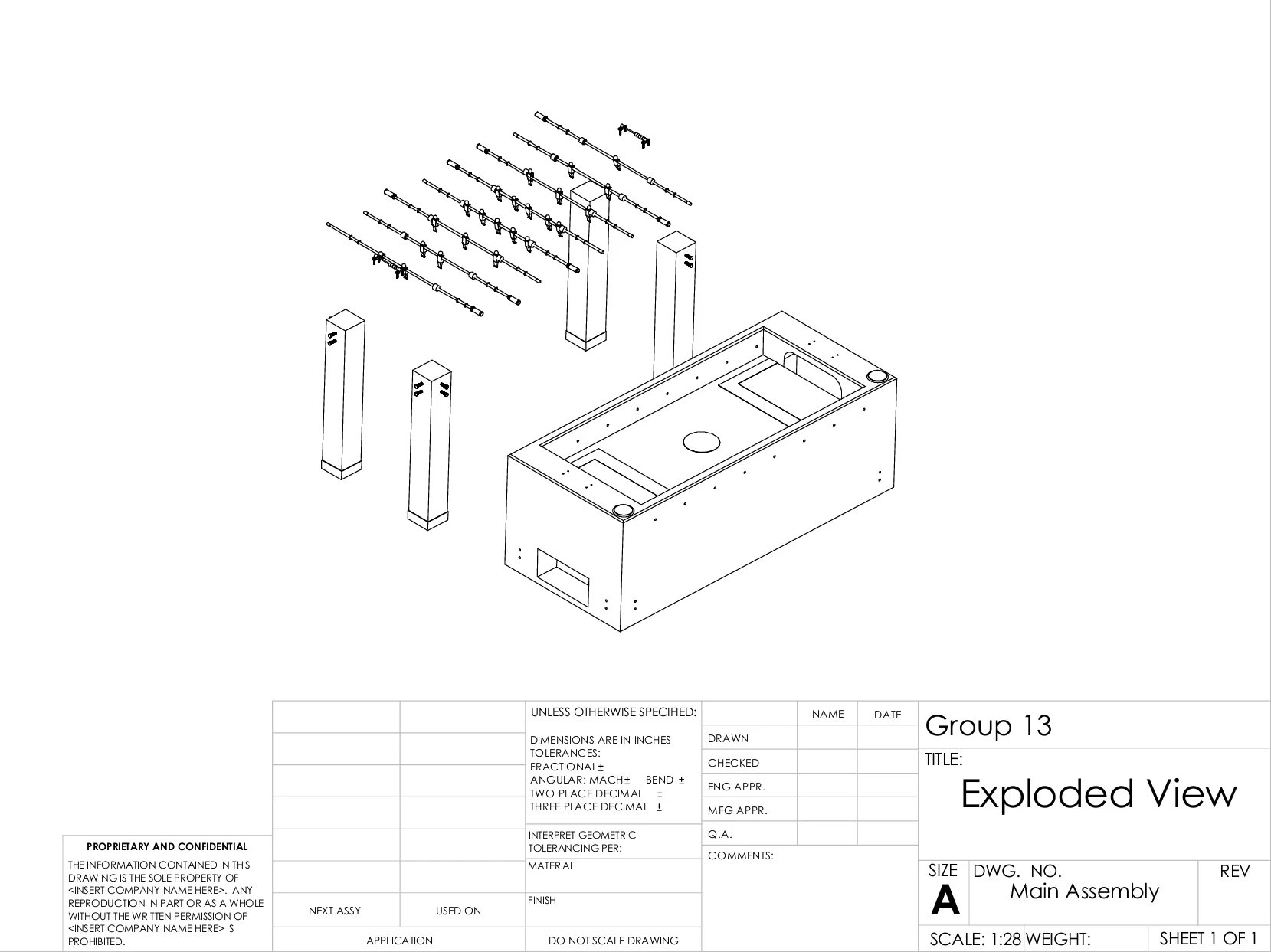 PROPRIETARY AND CONFIDENTIAL

THE INFORMATION CONTAINED IN THIS DRAWING IS THE SOLE PROPERTY OF <INSERT COMPANY NAME HERE>. ANY REPRODUCTION IN PART OR AS A WHOLE WITHOUT THE WRITTEN PERMISSION OF <INSERT COMPANY NAME HERE> IS PROHIBITED.

NEXT ASSY
USED ON
APPLICATION

UNLESS OTHERWISE SPECIFIED:
DIMENSIONS ARE IN INCHES
TOLERANCES:
FRACTIONAL±
ANGULAR: MACH± BEND ±
TWO PLACE DECIMAL ±
THREE PLACE DECIMAL ±

INTERPRET GEOMETRIC TOLERANCING PER:
MATERIAL
FINISH
DO NOT SCALE DRAWING

| | NAME | DATE |
|---|---|---|
| DRAWN | | |
| CHECKED | | |
| ENG APPR. | | |
| MFG APPR. | | |
| Q.A. | | |

COMMENTS:

Group 13
TITLE:
Exploded View

SIZE
A
DWG. NO.
Main Assembly
REV

SCALE: 1:28 WEIGHT: SHEET 1 OF 1